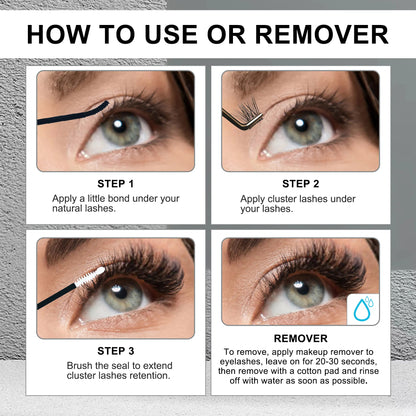 HOW TO USE OR REMOVER

STEP 1
Apply a little bond under your natural lashes.

STEP 2
Apply cluster lashes under your lashes.

STEP 3
Brush the seal to extend cluster lashes retention.

REMOVER
To remove, apply makeup remover to eyelashes, leave on for 20-30 seconds, then remove with a cotton pad and rinse off with water as soon as possible.