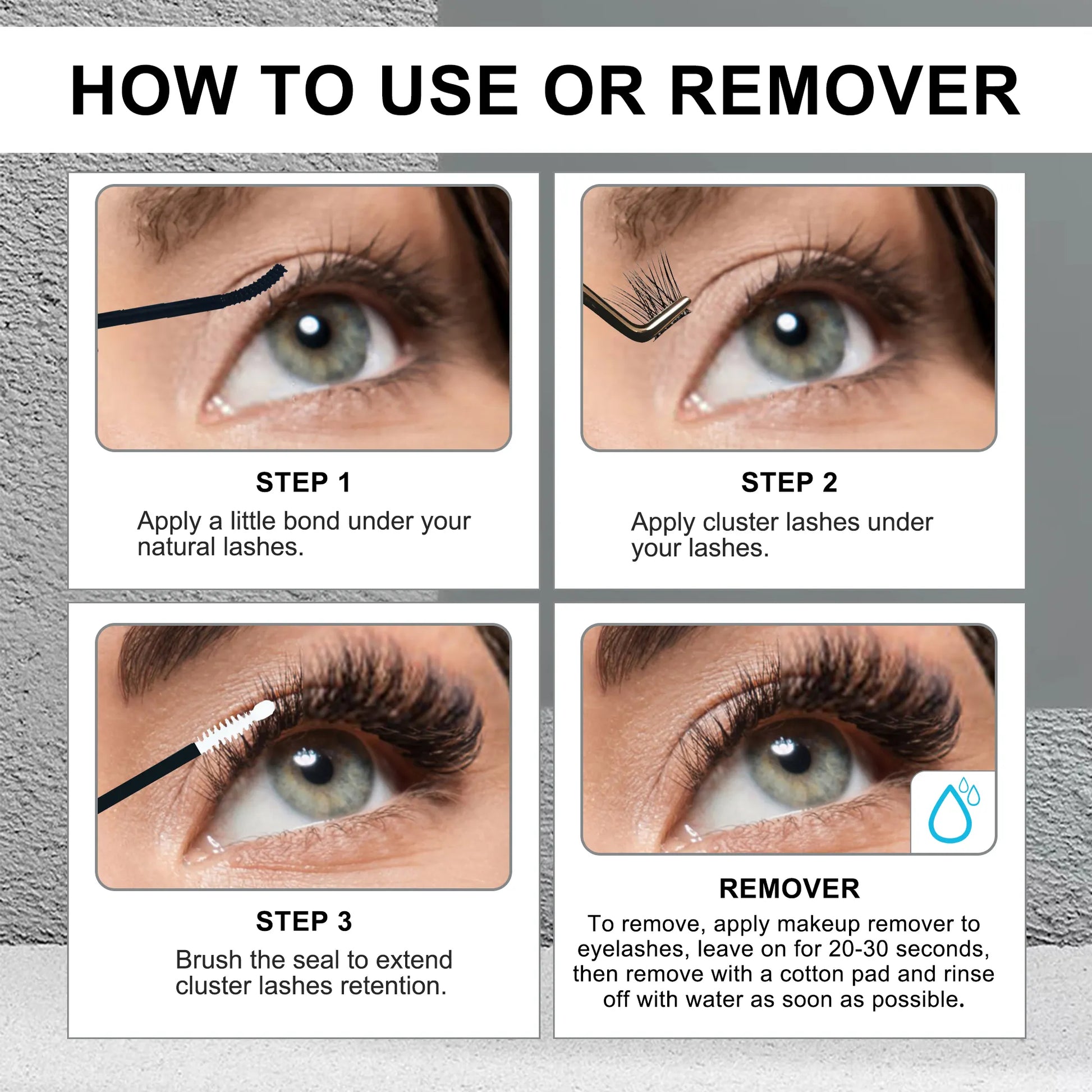 HOW TO USE OR REMOVER

STEP 1
Apply a little bond under your natural lashes.

STEP 2
Apply cluster lashes under your lashes.

STEP 3
Brush the seal to extend cluster lashes retention.

REMOVER
To remove, apply makeup remover to eyelashes, leave on for 20-30 seconds, then remove with a cotton pad and rinse off with water as soon as possible.