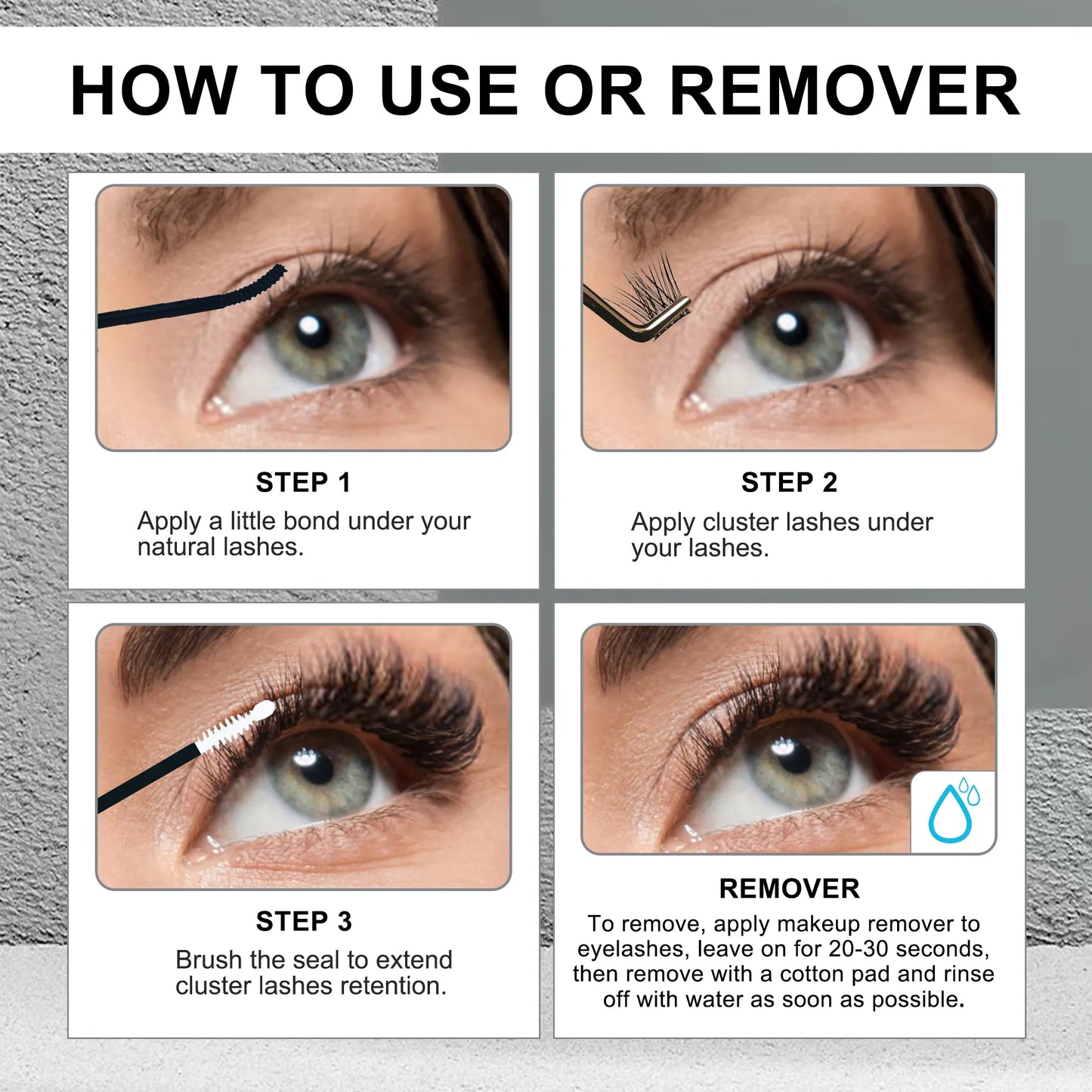 HOW TO USE OR REMOVER

STEP 1
Apply a little bond under your natural lashes.

STEP 2
Apply cluster lashes under your lashes.

STEP 3
Brush the seal to extend cluster lashes retention.

REMOVER
To remove, apply makeup remover to eyelashes, leave on for 20-30 seconds, then remove with a cotton pad and rinse off with water as soon as possible.