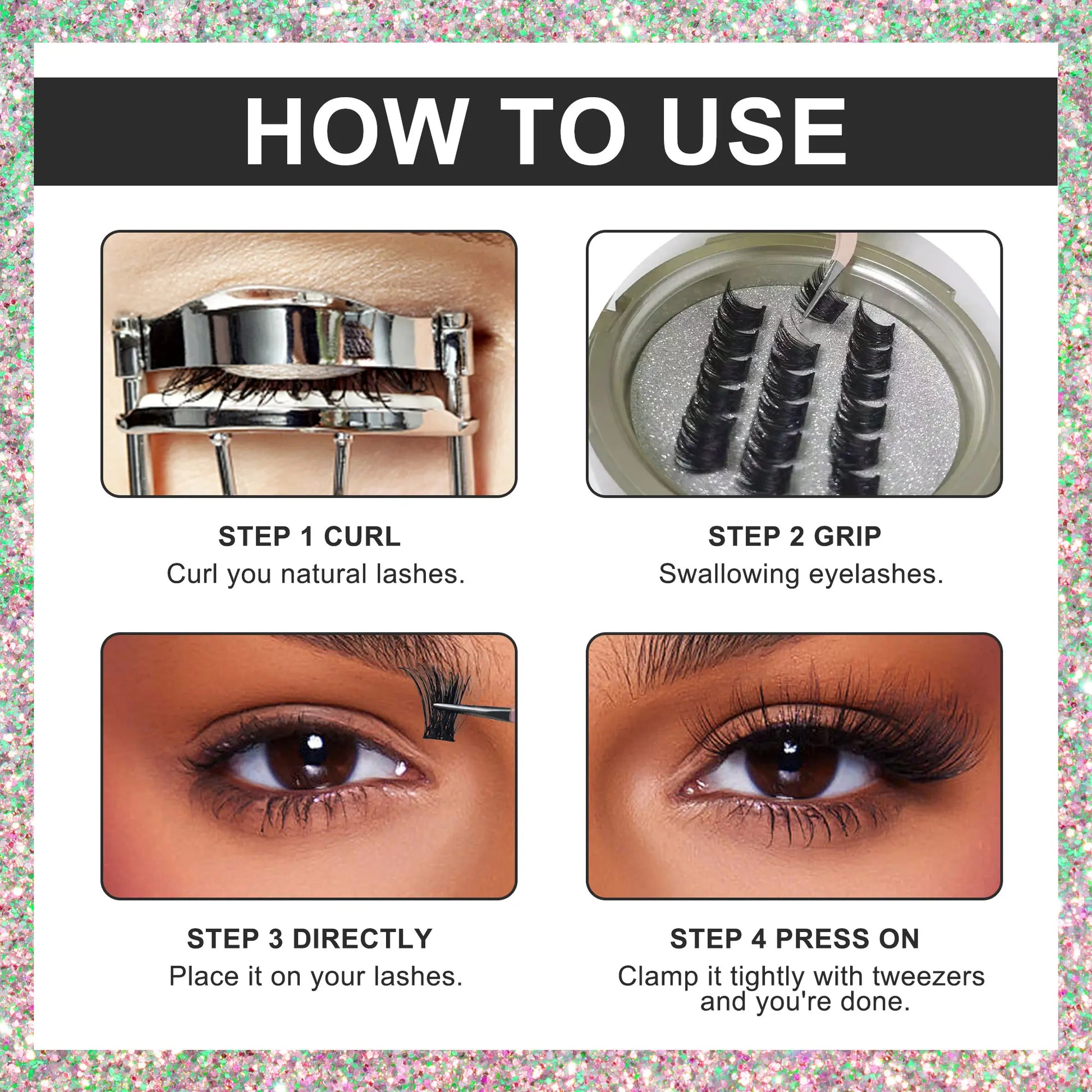 HOW TO USE

STEP 1 CURL
Curl you natural lashes.

STEP 2 GRIP
Swallowing eyelashes.

STEP 3 DIRECTLY
Place it on your lashes.

STEP 4 PRESS ON
Clamp it tightly with tweezers and you're done.