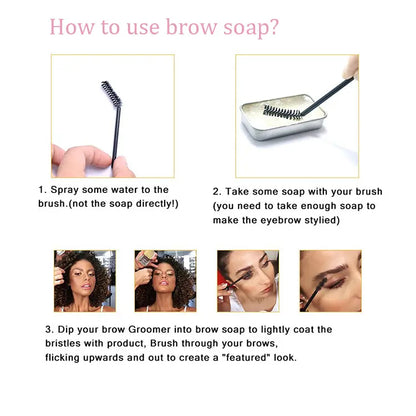 How to use brow soap?

1. Spray some water to the brush.(not the soap directly!)

2. Take some soap with your brush (you need to take enough soap to make the eyebrow stylied)

3. Dip your brow Groomer into brow soap to lightly coat the bristles with product, Brush through your brows, flicking upwards and out to create a "featured" look.