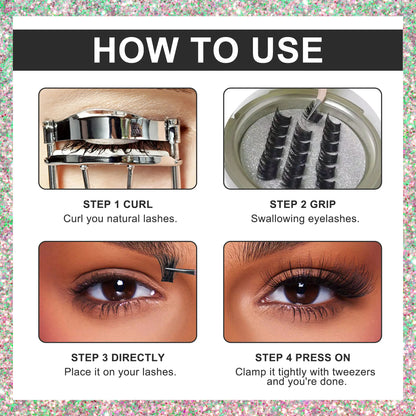 HOW TO USE

STEP 1 CURL
Curl you natural lashes.

STEP 2 GRIP
Swallowing eyelashes.

STEP 3 DIRECTLY
Place it on your lashes.

STEP 4 PRESS ON
Clamp it tightly with tweezers and you're done.