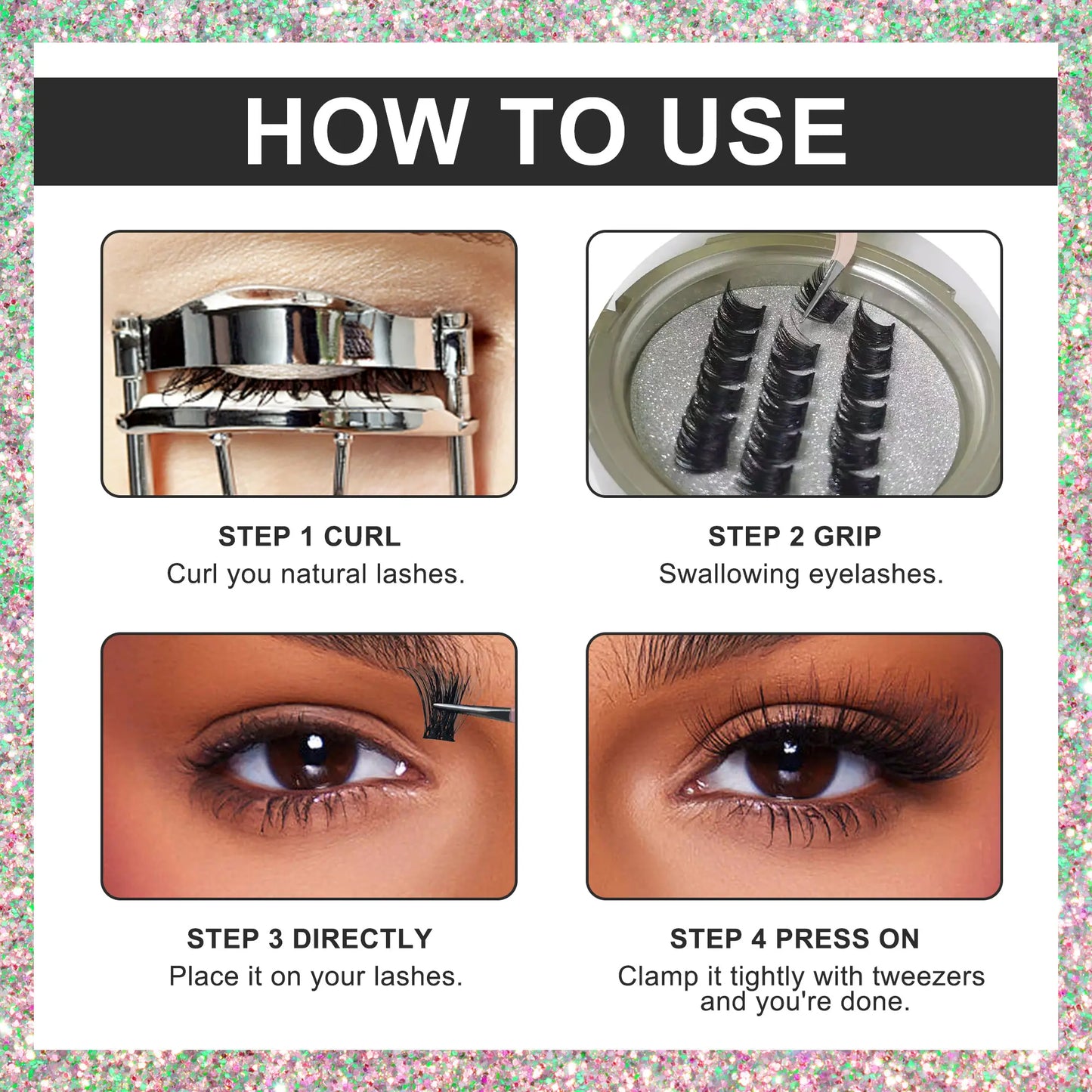 HOW TO USE

STEP 1 CURL
Curl you natural lashes.

STEP 2 GRIP
Swallowing eyelashes.

STEP 3 DIRECTLY
Place it on your lashes.

STEP 4 PRESS ON
Clamp it tightly with tweezers and you're done.