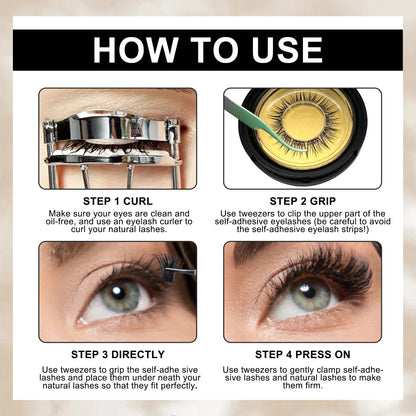 HOW TO USE

STEP 1 CURL

Make sure your eyes are clean and oil-free, and use an eyelash curler to curl your natural lashes.

STEP 2 GRIP

Use tweezers to clip the upper part of the self-adhesive eyelashes (be careful to avoid the self-adhesive eyelash strips!)

STEP 3 DIRECTLY

Use tweezers to grip the self-adhe sive lashes and place them under neath your natural lashes so that they fit perfectly.

STEP 4 PRESS ON

Use tweezers to gently clamp self-adhesive lashes and natural lashes to make them firm.