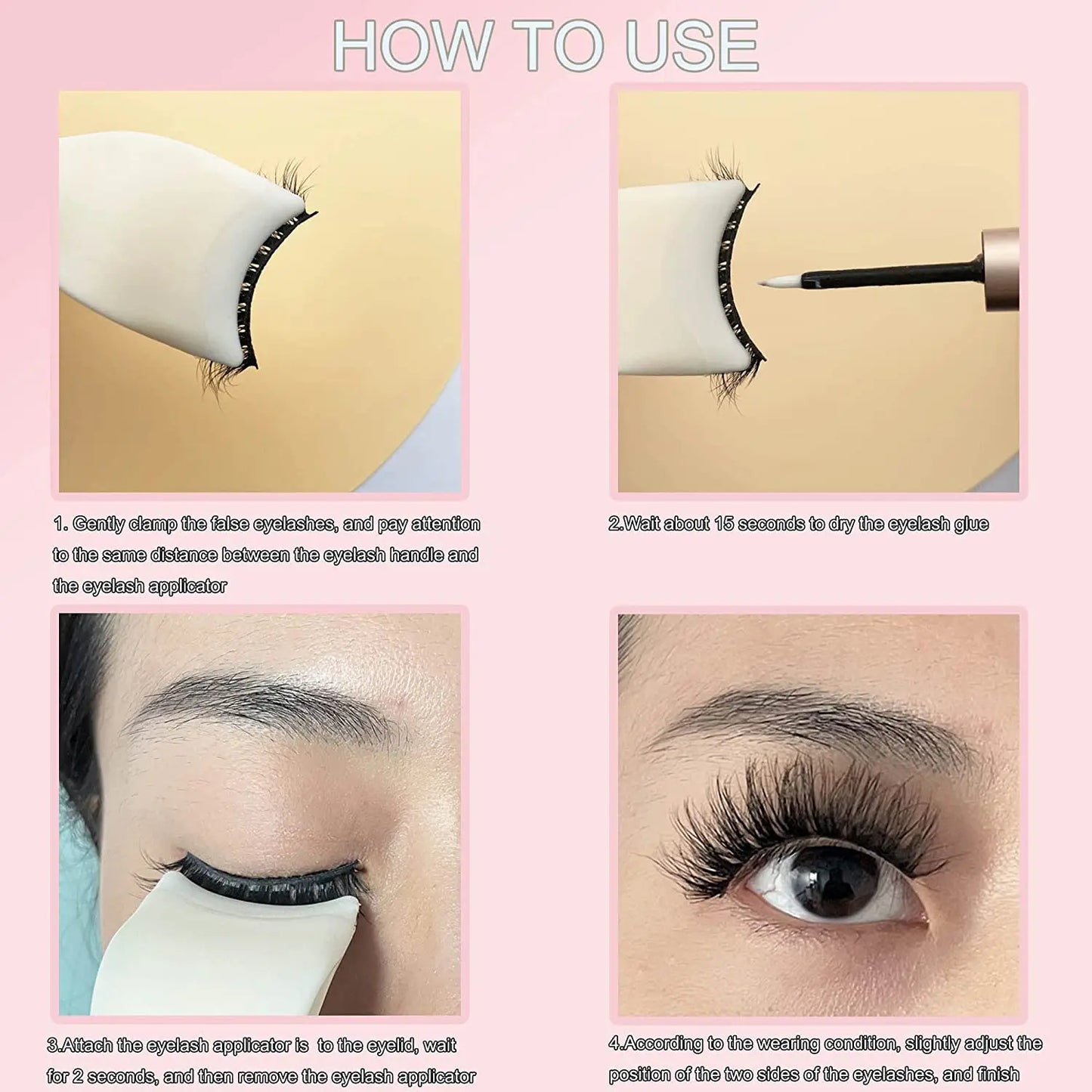 HOW TO USE

1. Gently clamp the false eyelashes, and pay attention to the same distance between the eyelash handle and the eyelash applicator

2.Wait about 15 seconds to dry the eyelash glue

3.Attach the eyelash applicator is to the eyelid, wait for 2 seconds, and then remove the eyelash applicator

4.According to the wearing condition, slightly adjust the position of the two sides of the eyelashes, and finish