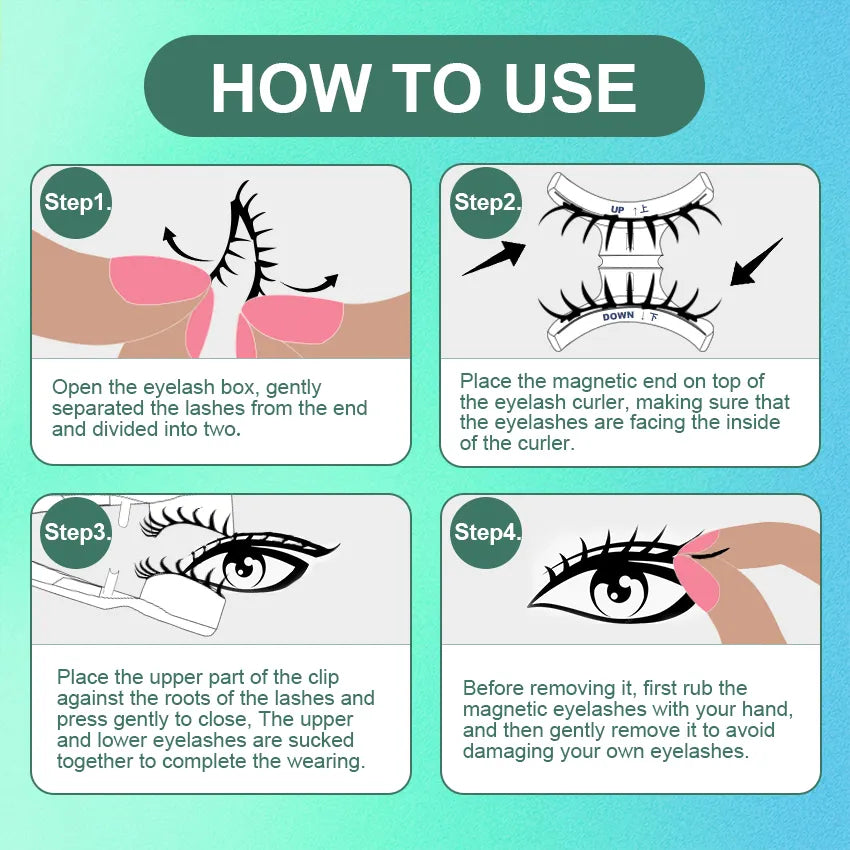 HOW TO USE

Step1.

Open the eyelash box, gently separated the lashes from the end and divided into two.

Step2.

UP ↑上

DOWN ↓下

Place the magnetic end on top of the eyelash curler, making sure that the eyelashes are facing the inside of the curler.

Step3.

Place the upper part of the clip against the roots of the lashes and press gently to close, The upper and lower eyelashes are sucked together to complete the wearing.

Step4.

Before removing it, first rub the magnetic eyelashes with your hand, and then gently remove it to avoid damaging your own eyelashes.