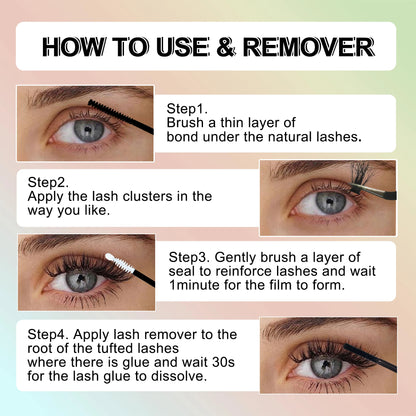 HOW TO USE & REMOVER

Step1.
Brush a thin layer of bond under the natural lashes.

Step2.
Apply the lash clusters in the way you like.

Step3. Gently brush a layer of seal to reinforce lashes and wait 1minute for the film to form.

Step4. Apply lash remover to the root of the tufted lashes where there is glue and wait 30s for the lash glue to dissolve.