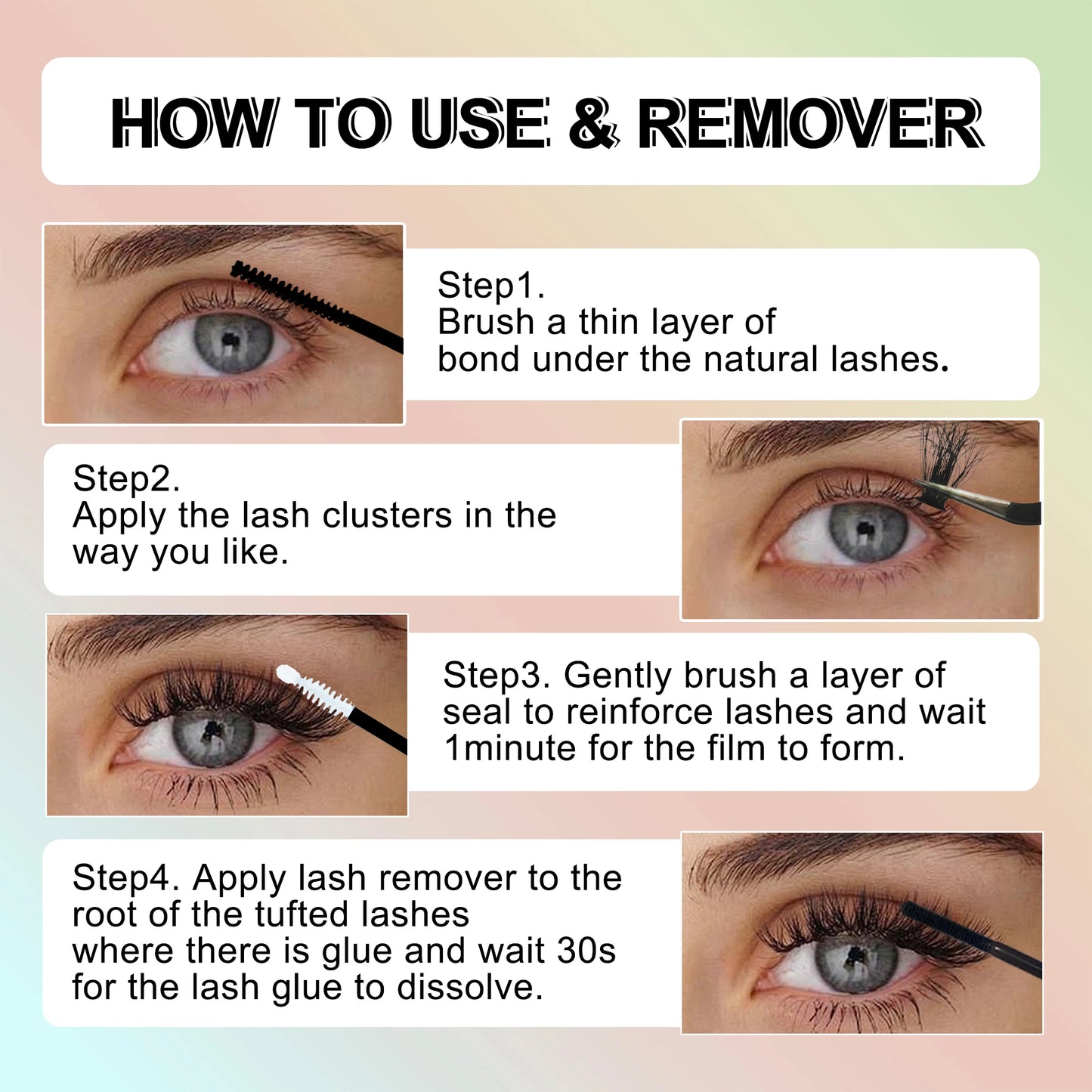 HOW TO USE & REMOVER

Step1.
Brush a thin layer of bond under the natural lashes.

Step2.
Apply the lash clusters in the way you like.

Step3. Gently brush a layer of seal to reinforce lashes and wait 1minute for the film to form.

Step4. Apply lash remover to the root of the tufted lashes where there is glue and wait 30s for the lash glue to dissolve.