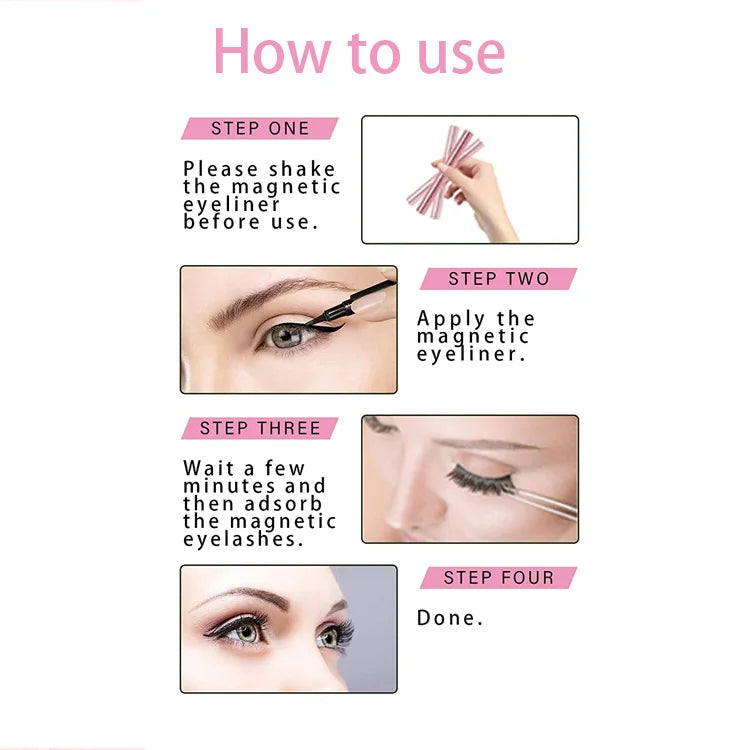 How to use

STEP ONE

Please shake the magnetic eyeliner before use.

STEP TWO

Apply the magnetic eyeliner.

STEP THREE

Wait a few minutes and then adsorb the magnetic eyelashes.

STEP FOUR

Done.