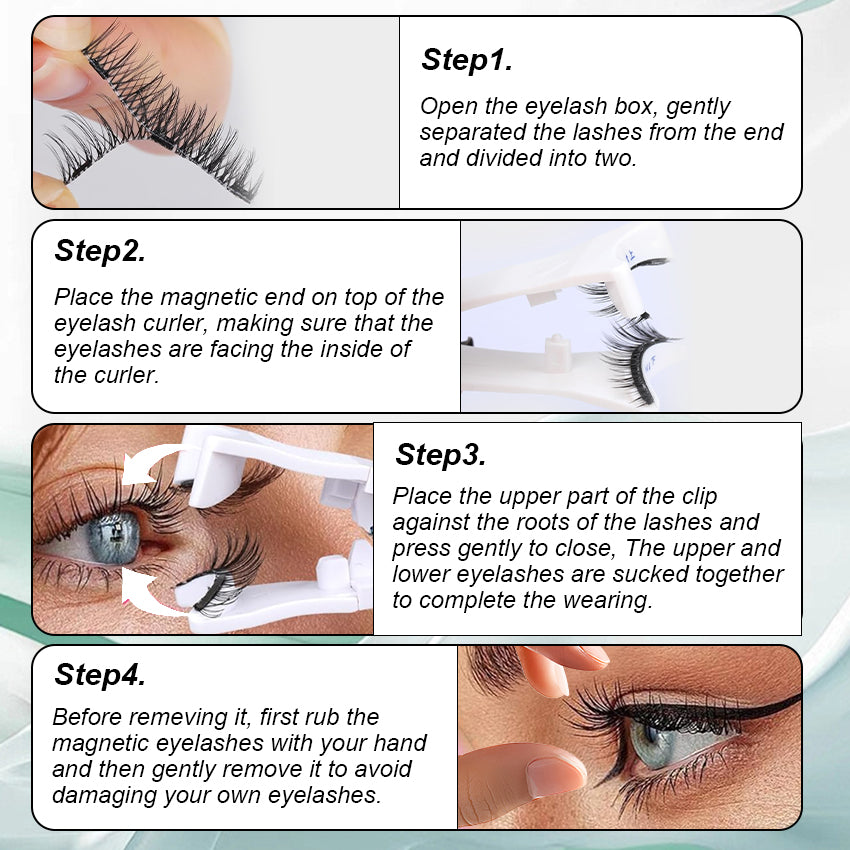 Step1.

Open the eyelash box, gently separated the lashes from the end and divided into two.

Step2.

Place the magnetic end on top of the eyelash curler, making sure that the eyelashes are facing the inside of the curler.

Step3.

Place the upper part of the clip against the roots of the lashes and press gently to close, The upper and lower eyelashes are sucked together to complete the wearing.

Step4.

Before remeving it, first rub the magnetic eyelashes with your hand and then gently remove it to avoid damaging your own eyelashes.