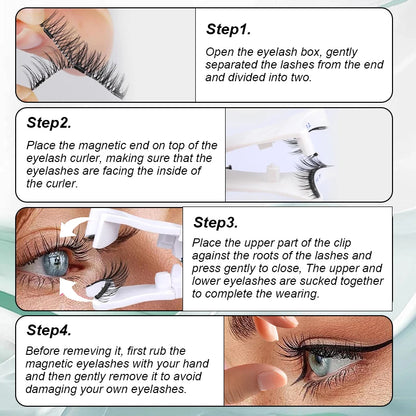 Step1.

Open the eyelash box, gently separated the lashes from the end and divided into two.

Step2.

Place the magnetic end on top of the eyelash curler, making sure that the eyelashes are facing the inside of the curler.

Step3.

Place the upper part of the clip against the roots of the lashes and press gently to close, The upper and lower eyelashes are sucked together to complete the wearing.

Step4.

Before remeving it, first rub the magnetic eyelashes with your hand and then gently remove it to avoid damaging your own eyelashes.