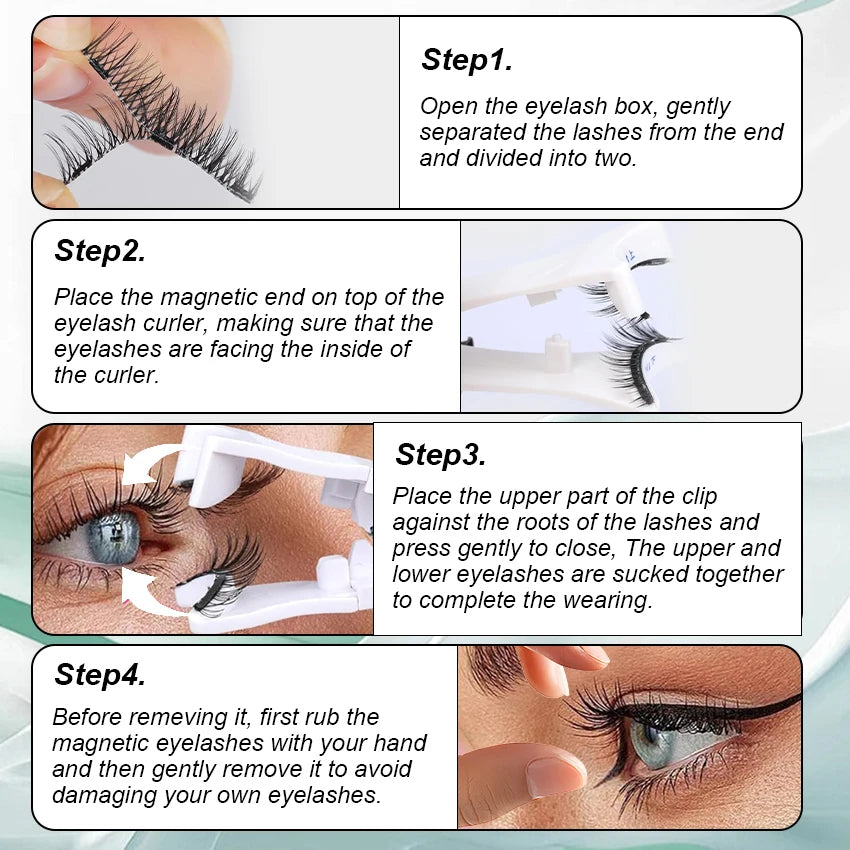 Step1.

Open the eyelash box, gently separated the lashes from the end and divided into two.

Step2.

Place the magnetic end on top of the eyelash curler, making sure that the eyelashes are facing the inside of the curler.

Step3.

Place the upper part of the clip against the roots of the lashes and press gently to close, The upper and lower eyelashes are sucked together to complete the wearing.

Step4.

Before remeving it, first rub the magnetic eyelashes with your hand and then gently remove it to avoid damaging your own eyelashes.