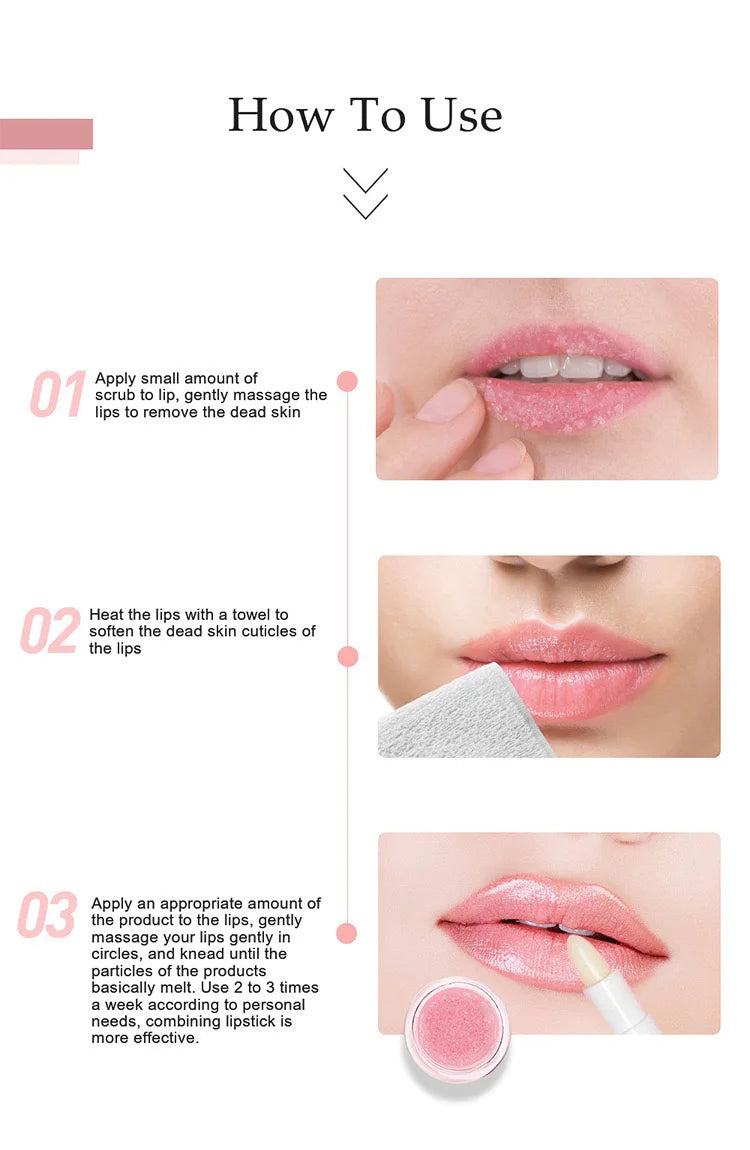 How To Use

01 Apply small amount of scrub to lip, gently massage the lips to remove the dead skin

02 Heat the lips with a towel to soften the dead skin cuticles of the lips

03 Apply an appropriate amount of the product to the lips, gently massage your lips gently in circles, and knead until the particles of the products basically melt. Use 2 to 3 times a week according to personal needs, combining lipstick is more effective.