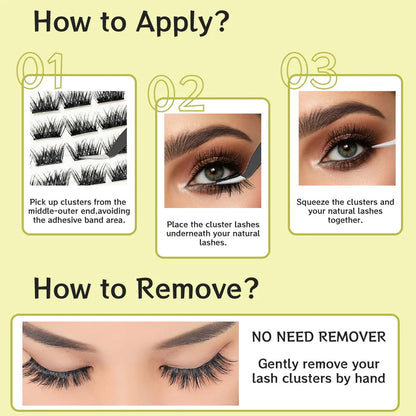 How to Apply?

01

Pick up clusters from the middle-outer end,avoiding the adhesive band area.

02

Place the cluster lashes underneath your natural lashes.

03

Squeeze the clusters and your natural lashes together.

How to Remove?

NO NEED REMOVER

Gently remove your lash clusters by hand