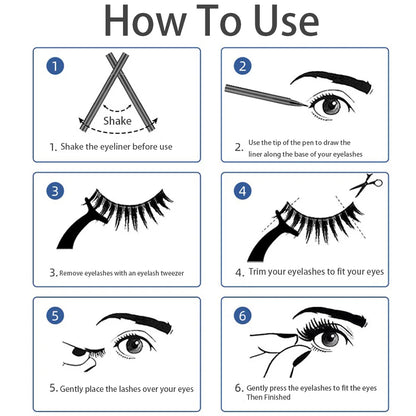 How To Use

1

Shake

1. Shake the eyeliner before use

2

2. Use the tip of the pen to draw the liner along the base of your eyelashes

3

3. Remove eyelashes with an eyelash tweezer

4

4. Trim your eyelashes to fit your eyes

5

5. Gently place the lashes over your eyes

6

6. Gently press the eyelashes to fit the eyes Then Finished