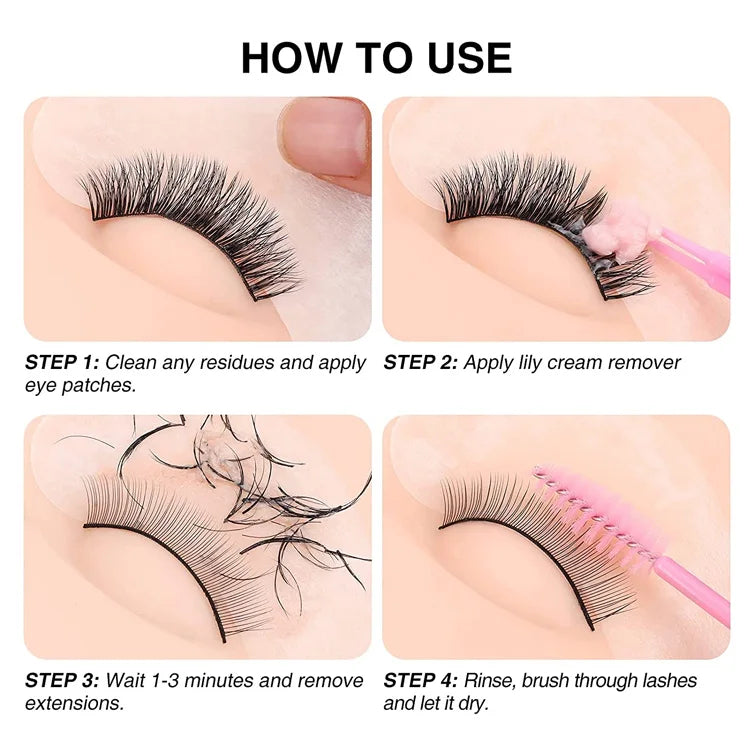 HOW TO USE

STEP 1: Clean any residues and apply eye patches.

STEP 2: Apply lily cream remover

STEP 3: Wait 1-3 minutes and remove extensions.

STEP 4: Rinse, brush through lashes and let it dry.