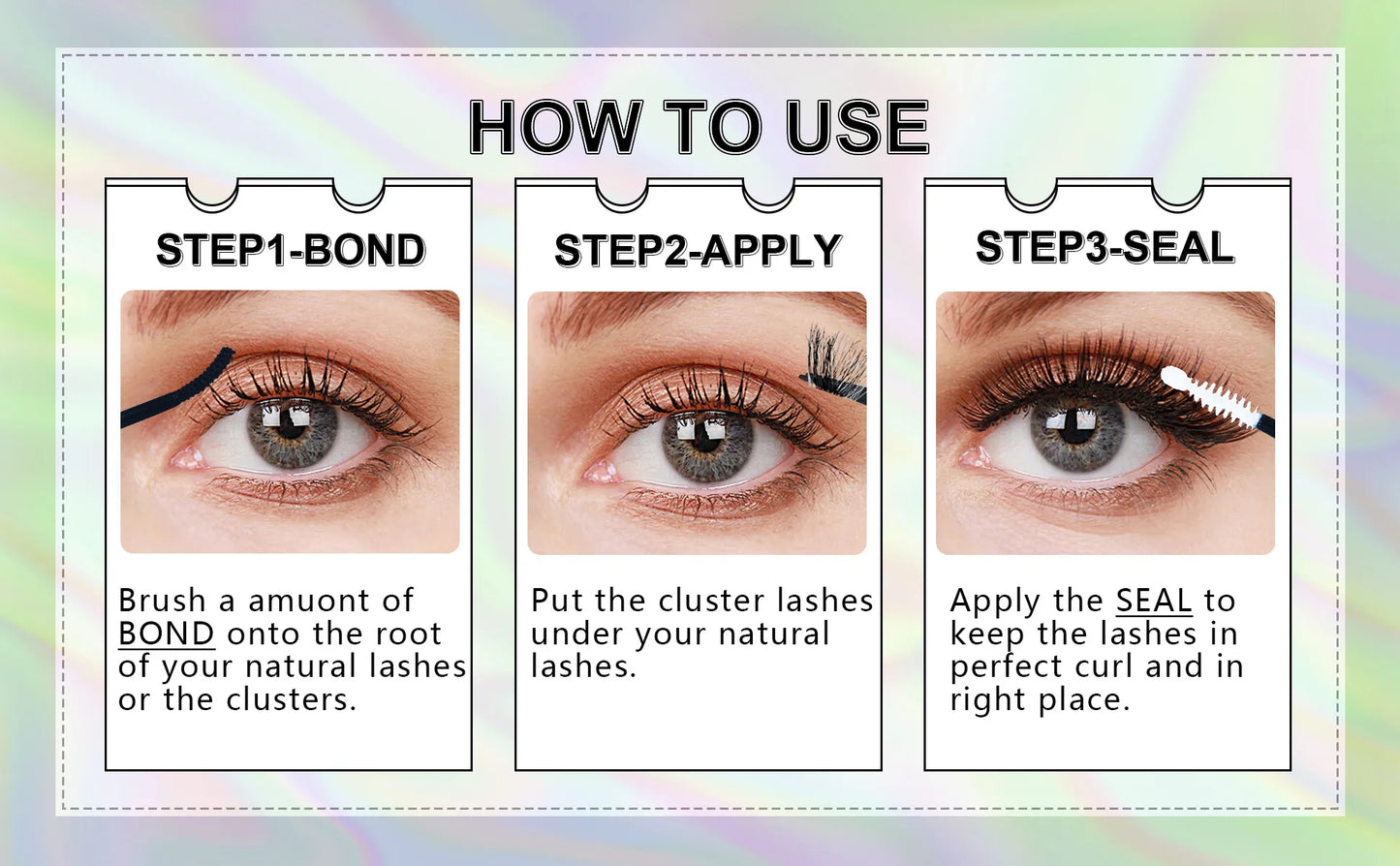 HOW TO USE

STEP1-BOND

Brush a amuont of BOND onto the root of your natural lashes or the clusters.

STEP2-APPLY

Put the cluster lashes under your natural lashes.

STEP3-SEAL

Apply the SEAL to keep the lashes in perfect curl and in right place.