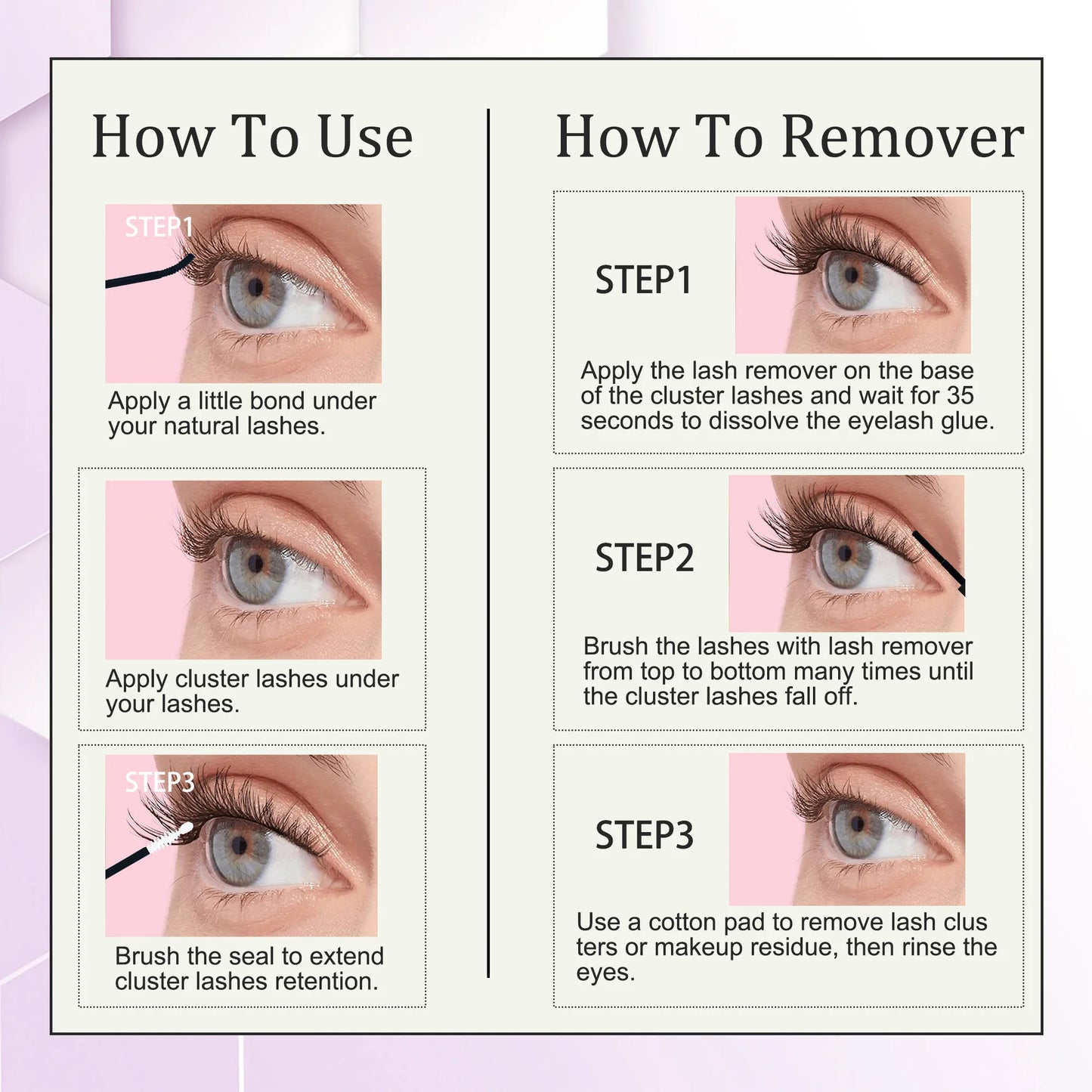 How To Use

STEP1

Apply a little bond under your natural lashes.

Apply cluster lashes under your lashes.

STEP3

Brush the seal to extend cluster lashes retention.

How To Remover

STEP1

Apply the lash remover on the base of the cluster lashes and wait for 35 seconds to dissolve the eyelash glue.

STEP2

Brush the lashes with lash remover from top to bottom many times until the cluster lashes fall off.

STEP3

Use a cotton pad to remove lash clus ters or makeup residue, then rinse the eyes.