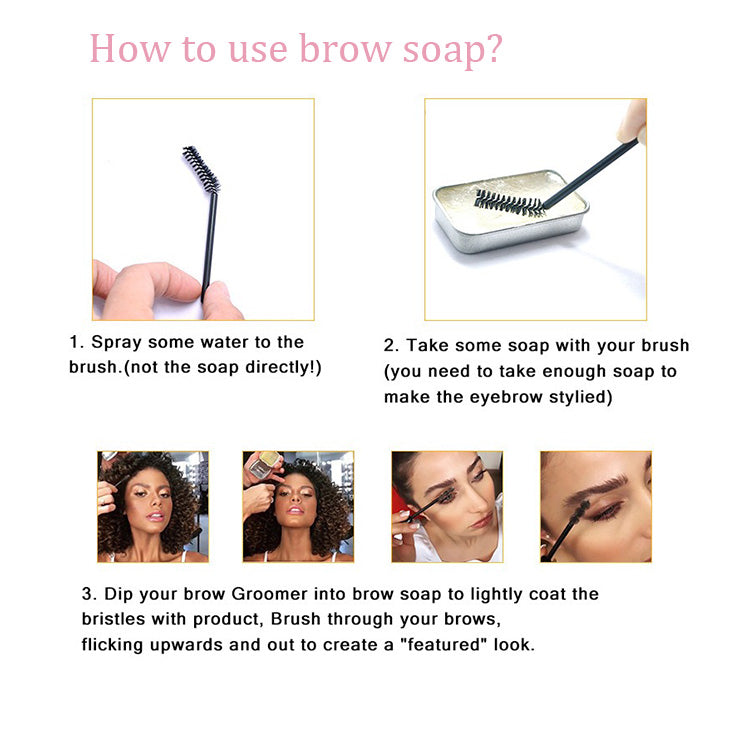 How to use brow soap?

1. Spray some water to the brush.(not the soap directly!)

2. Take some soap with your brush (you need to take enough soap to make the eyebrow stylied)

3. Dip your brow Groomer into brow soap to lightly coat the bristles with product, Brush through your brows, flicking upwards and out to create a "featured" look.