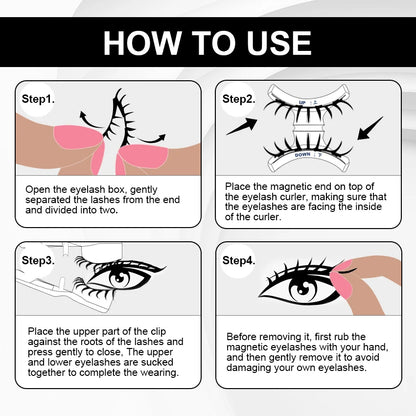 HOW TO USE

Step1.

Open the eyelash box, gently separated the lashes from the end and divided into two.

Step2.

UP

DOWN

Place the magnetic end on top of the eyelash curler, making sure that the eyelashes are facing the inside of the curler.

Step3.

Place the upper part of the clip against the roots of the lashes and press gently to close, The upper and lower eyelashes are sucked together to complete the wearing.

Step4.

Before removing it, first rub the magnetic eyelashes with your hand, and then gently remove it to avoid damaging your own eyelashes.