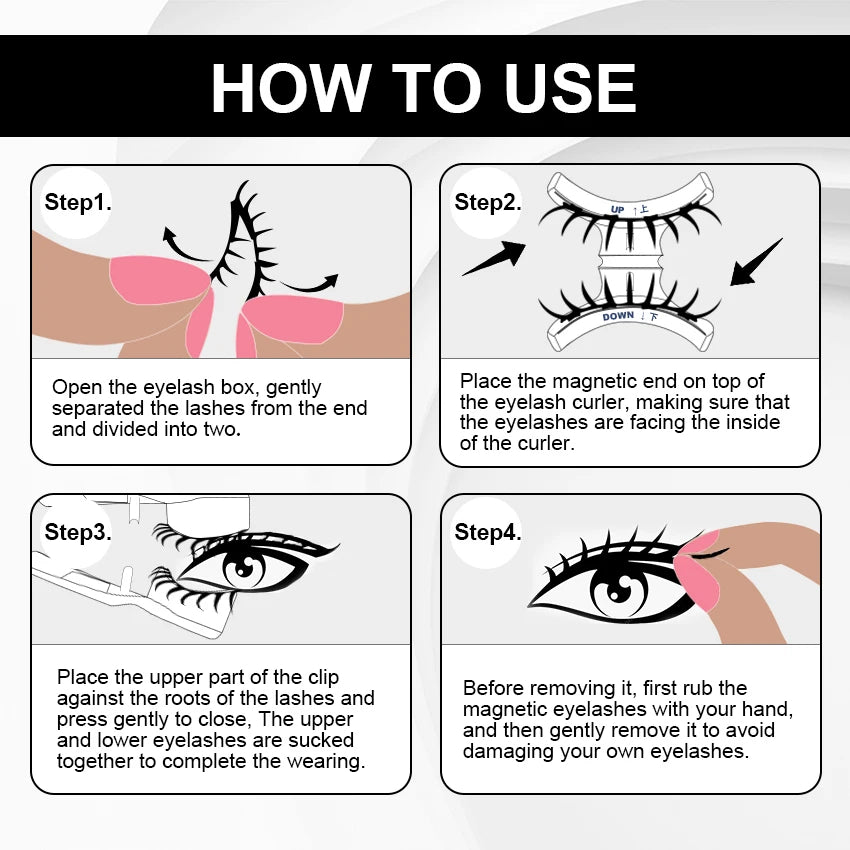 HOW TO USE

Step1.

Open the eyelash box, gently separated the lashes from the end and divided into two.

Step2.

UP ↑上

DOWN ↓下

Place the magnetic end on top of the eyelash curler, making sure that the eyelashes are facing the inside of the curler.

Step3.

Place the upper part of the clip against the roots of the lashes and press gently to close, The upper and lower eyelashes are sucked together to complete the wearing.

Step4.

Before removing it, first rub the magnetic eyelashes with your hand, and then gently remove it to avoid damaging your own eyelashes.