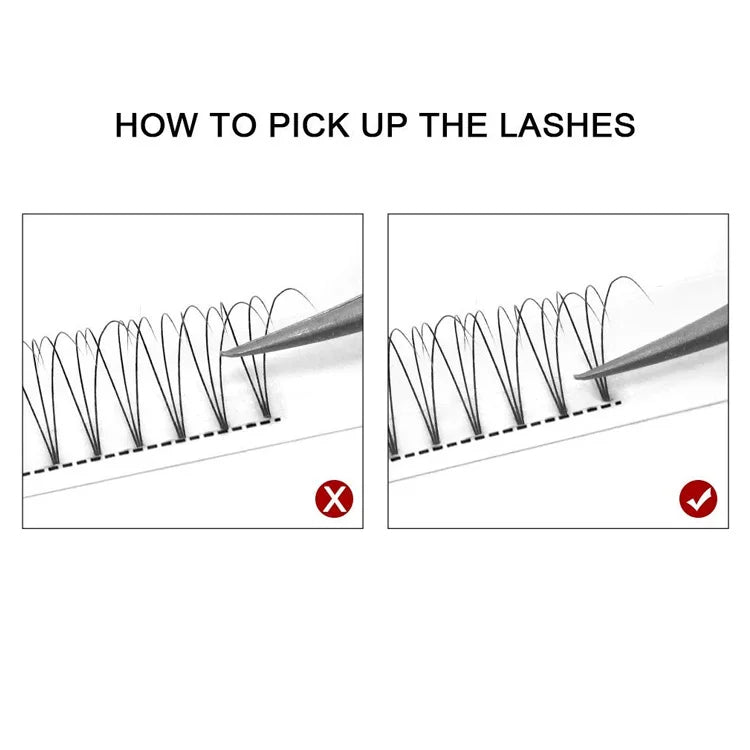 HOW TO PICK UP THE LASHES