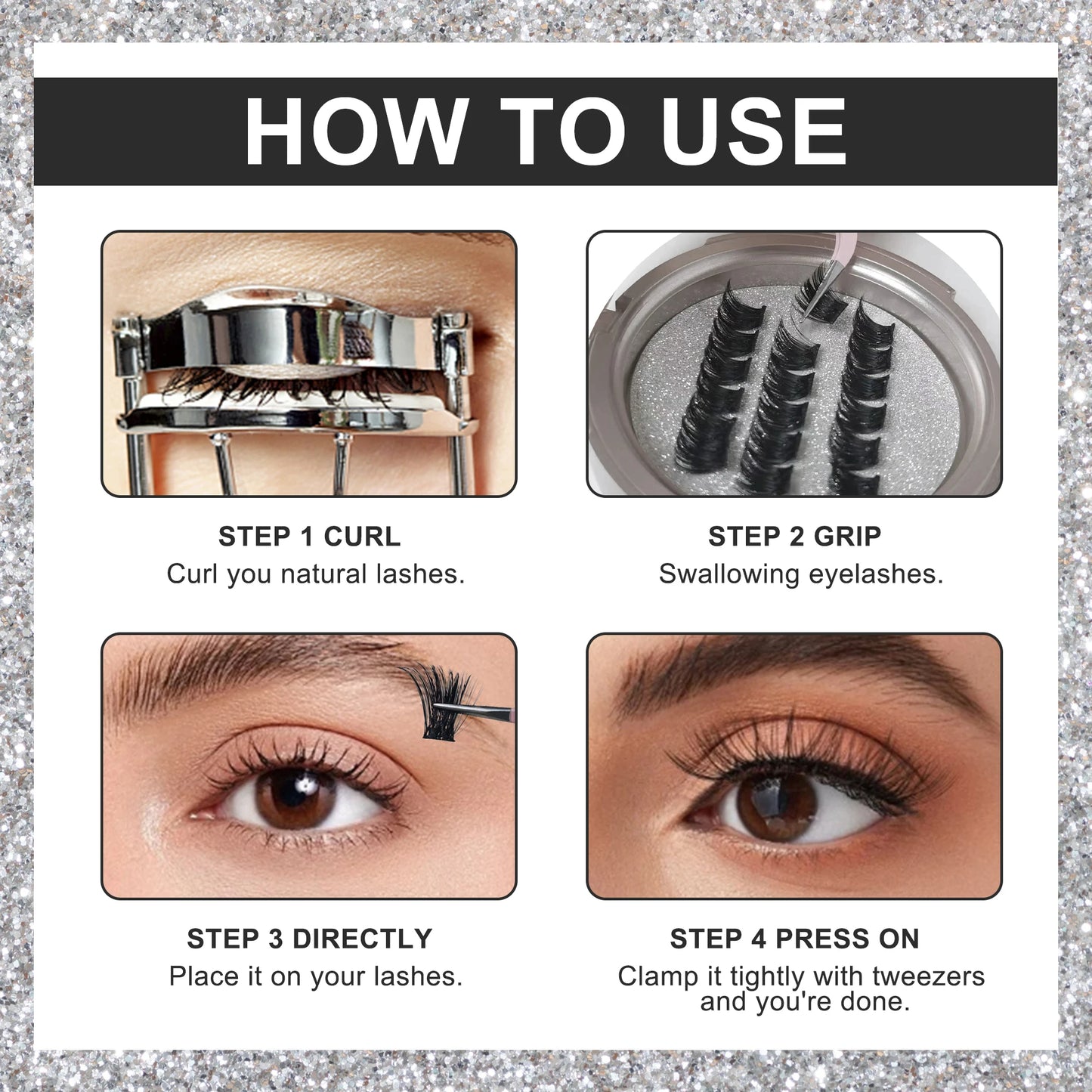 HOW TO USE

STEP 1 CURL
Curl you natural lashes.

STEP 2 GRIP
Swallowing eyelashes.

STEP 3 DIRECTLY
Place it on your lashes.

STEP 4 PRESS ON
Clamp it tightly with tweezers and you're done.