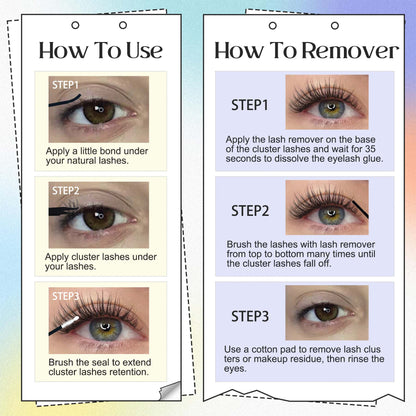 How To Use

STEP1

Apply a little bond under your natural lashes.

STEP2

Apply cluster lashes under your lashes.

STEP3

Brush the seal to extend cluster lashes retention.

How To Remover

STEP1

Apply the lash remover on the base of the cluster lashes and wait for 35 seconds to dissolve the eyelash glue.

STEP2

Brush the lashes with lash remover from top to bottom many times until the cluster lashes fall off.

STEP3

Use a cotton pad to remove lash clus ters or makeup residue, then rinse the eyes.