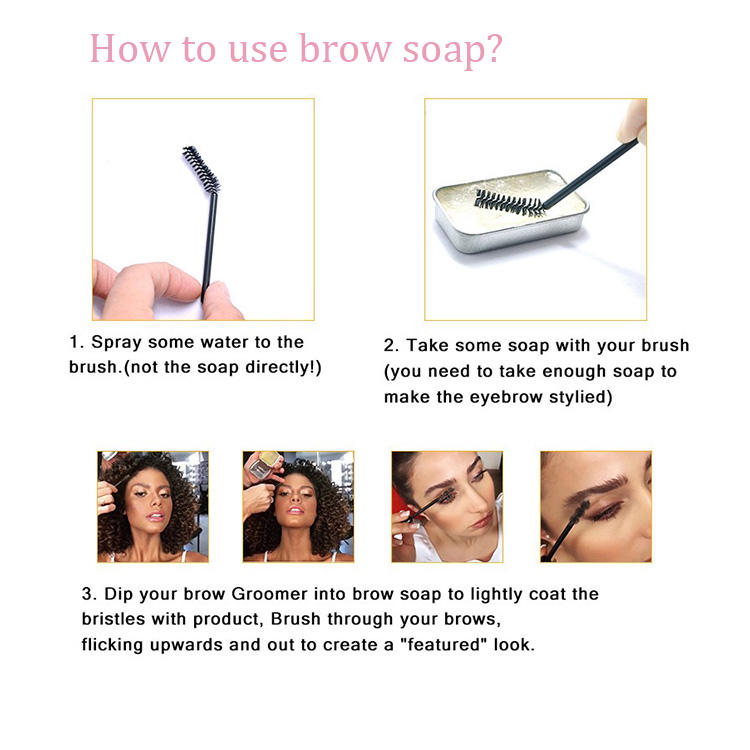 How to use brow soap?

1. Spray some water to the brush.(not the soap directly!)

2. Take some soap with your brush (you need to take enough soap to make the eyebrow stylied)

3. Dip your brow Groomer into brow soap to lightly coat the bristles with product, Brush through your brows, flicking upwards and out to create a "featured" look.