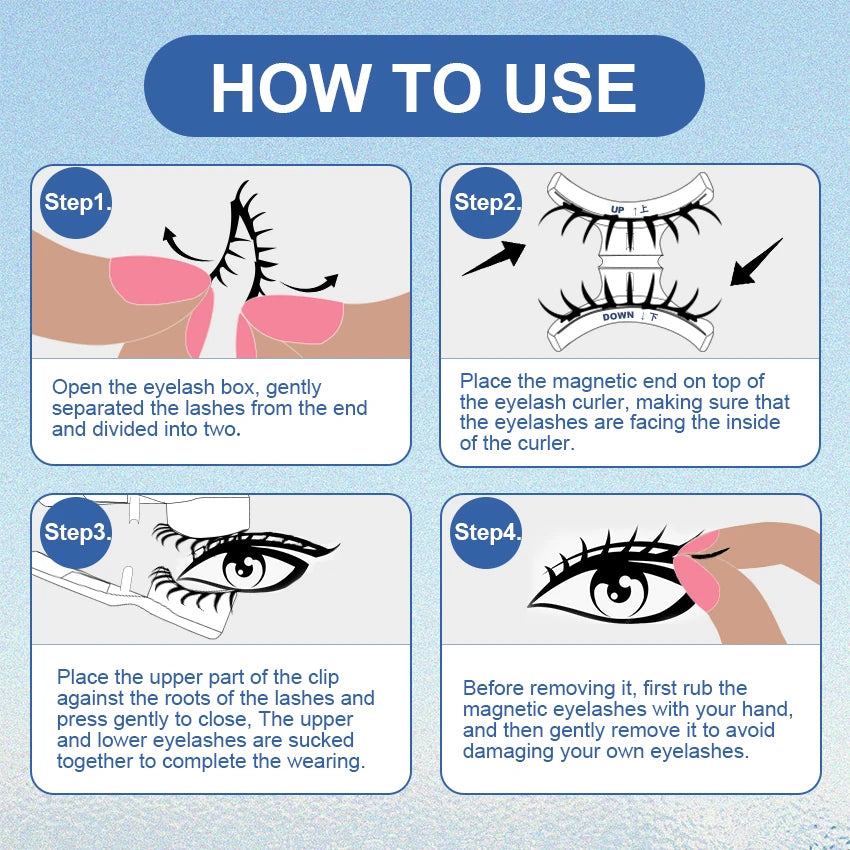 HOW TO USE

Step1.

Open the eyelash box, gently separated the lashes from the end and divided into two.

Step2.

UP ↑上

DOWN ↓下

Place the magnetic end on top of the eyelash curler, making sure that the eyelashes are facing the inside of the curler.

Step3.

Place the upper part of the clip against the roots of the lashes and press gently to close, The upper and lower eyelashes are sucked together to complete the wearing.

Step4.

Before removing it, first rub the magnetic eyelashes with your hand, and then gently remove it to avoid damaging your own eyelashes.