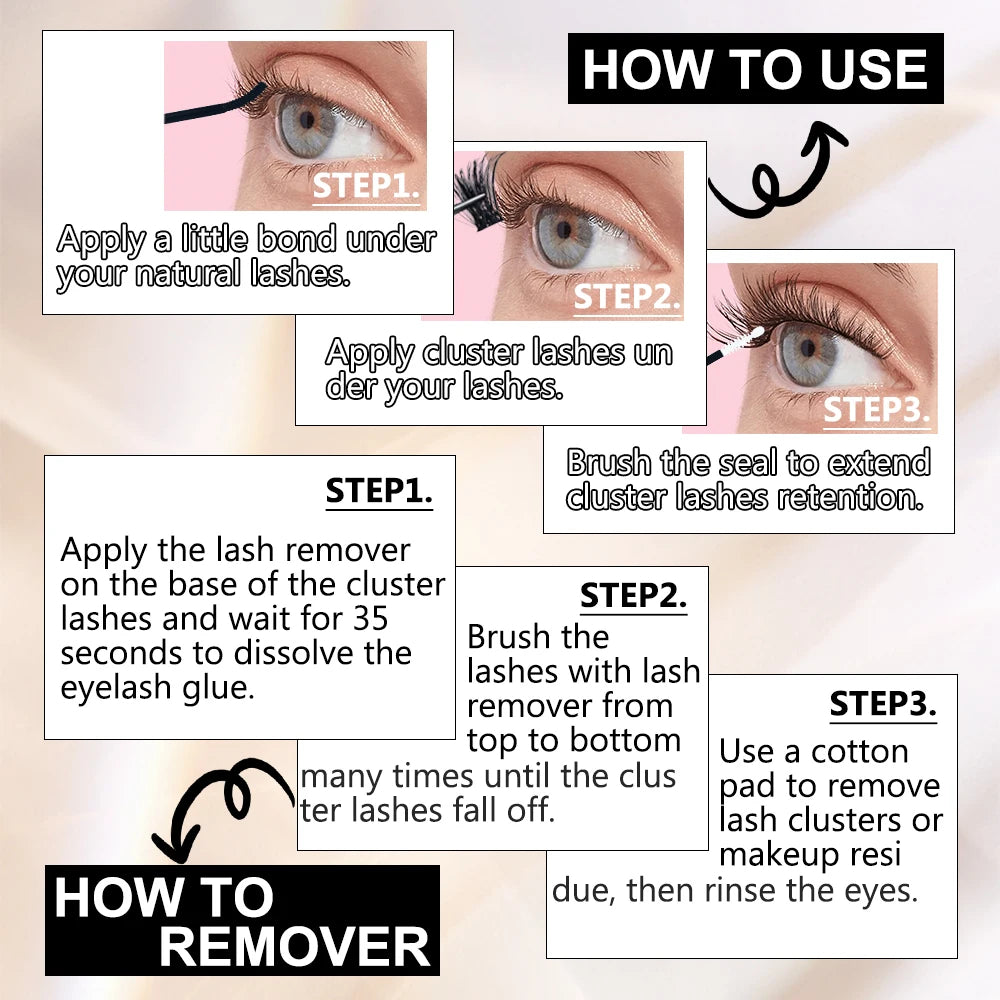 HOW TO USE

STEP1.

Apply a little bond under your natural lashes.

STEP2.

Apply cluster lashes un der your lashes.

STEP3.

Brush the seal to extend cluster lashes retention.

STEP1.

Apply the lash remover on the base of the cluster lashes and wait for 35 seconds to dissolve the eyelash glue.

STEP2.

Brush the lashes with lash remover from top to bottom many times until the clus ter lashes fall off.

STEP3.

Use a cotton pad to remove lash clusters or makeup resi due, then rinse the eyes.

HOW TO REMOVER