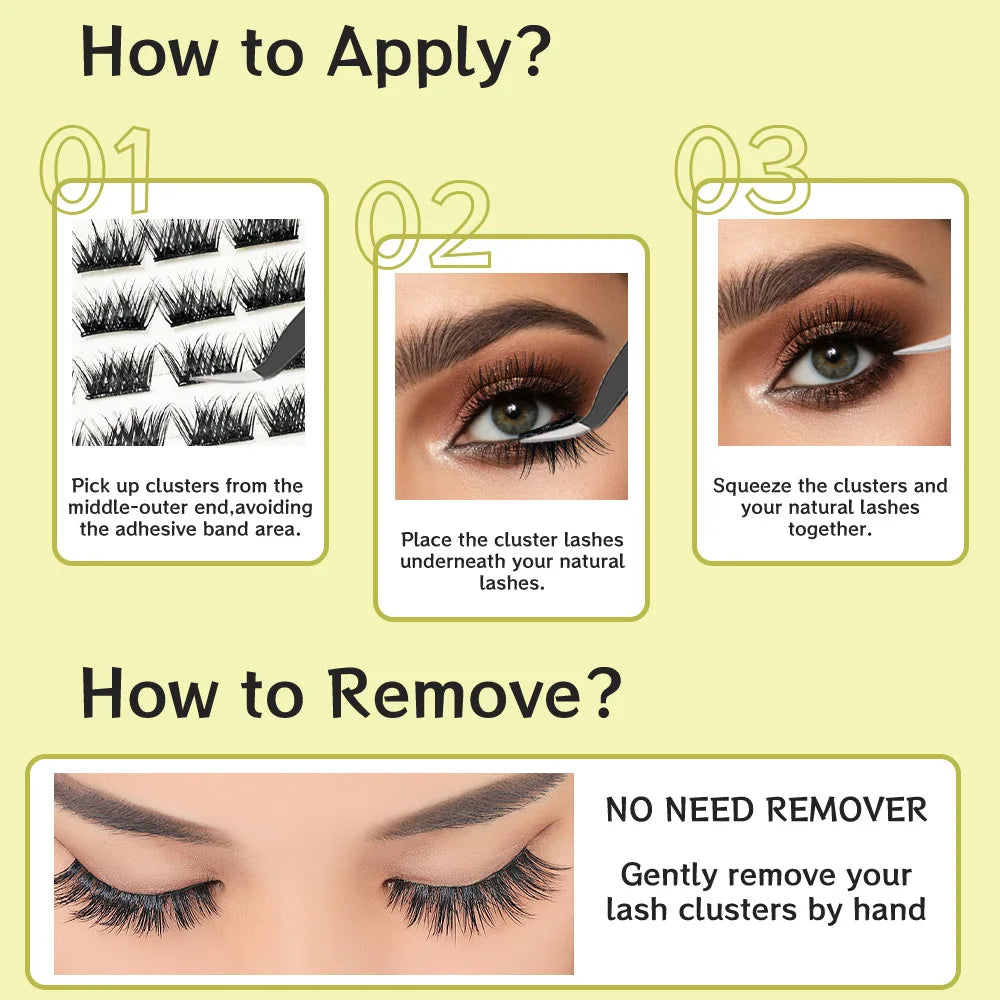 How to Apply?

01

Pick up clusters from the middle-outer end,avoiding the adhesive band area.

02

Place the cluster lashes underneath your natural lashes.

03

Squeeze the clusters and your natural lashes together.

How to Remove?

NO NEED REMOVER

Gently remove your lash clusters by hand