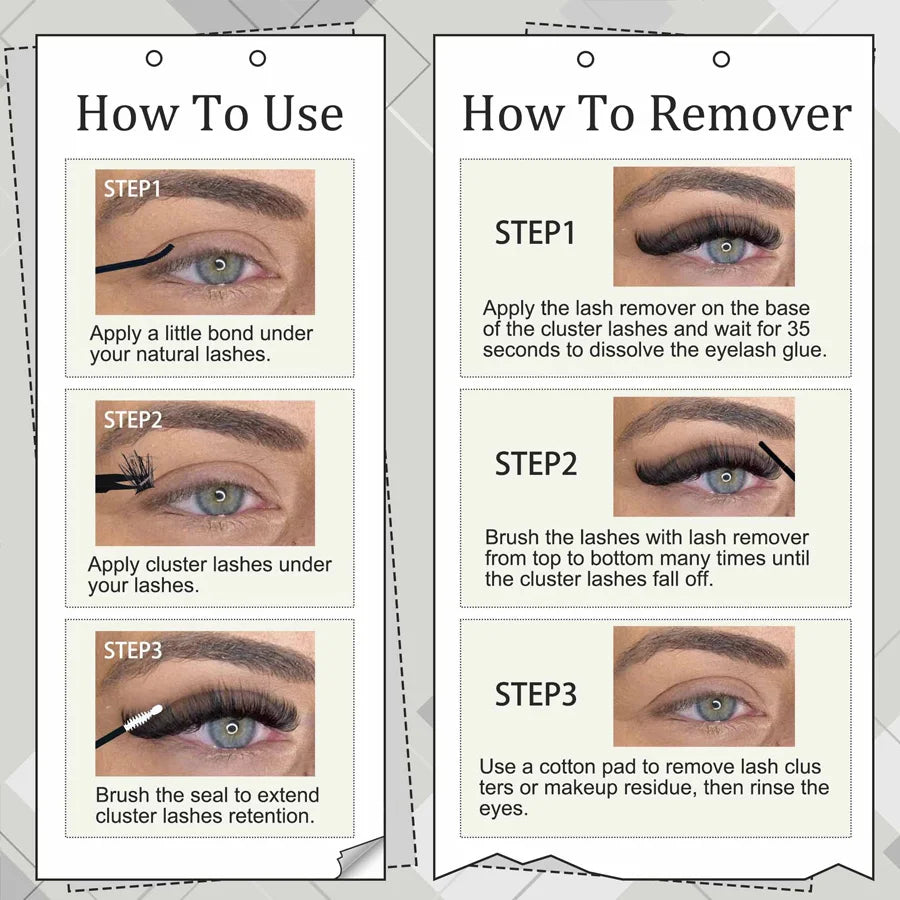 How To Use

STEP1

Apply a little bond under your natural lashes.

STEP2

Apply cluster lashes under your lashes.

STEP3

Brush the seal to extend cluster lashes retention.

How To Remover

STEP1

Apply the lash remover on the base of the cluster lashes and wait for 35 seconds to dissolve the eyelash glue.

STEP2

Brush the lashes with lash remover from top to bottom many times until the cluster lashes fall off.

STEP3

Use a cotton pad to remove lash clus ters or makeup residue, then rinse the eyes.